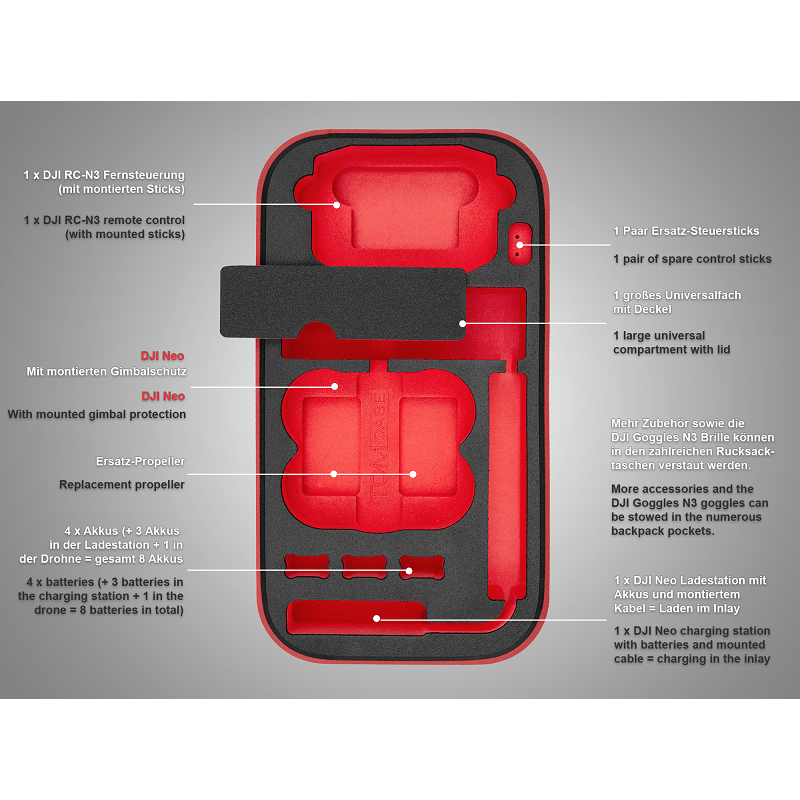 1 x DJI RC-N3 Fernsteuerung (mit montierten Sticks)

1 x DJI RC-N3 remote control (with mounted sticks)

DJI Neo
Mit montierten Gimbalschutz

DJI Neo
With mounted gimbal protection

Ersatz-Propeller

Replacement propeller

4 x Akkus (+ 3 Akkus in der Ladestation + 1 in der Drohne = gesamt 8 Akkus

4 x batteries (+ 3 batteries in the charging station + 1 in the drone = 8 batteries in total)

TOMCASE

1 Paar Ersatz-Steuersticks

1 pair of spare control sticks

1 großes Universalfach mit Deckel

1 large universal compartment with lid

Mehr Zubehör sowie die DJI Goggles N3 Brille können in den zahlreichen Rucksacktaschen verstaut werden.

More accessories and the DJI Goggles N3 goggles can be stowed in the numerous backpack pockets.

1 x DJI Neo Ladestation mit Akkus und montiertem Kabel = Laden im Inlay

1 x DJI Neo charging station with batteries and mounted cable = charging in the inlay