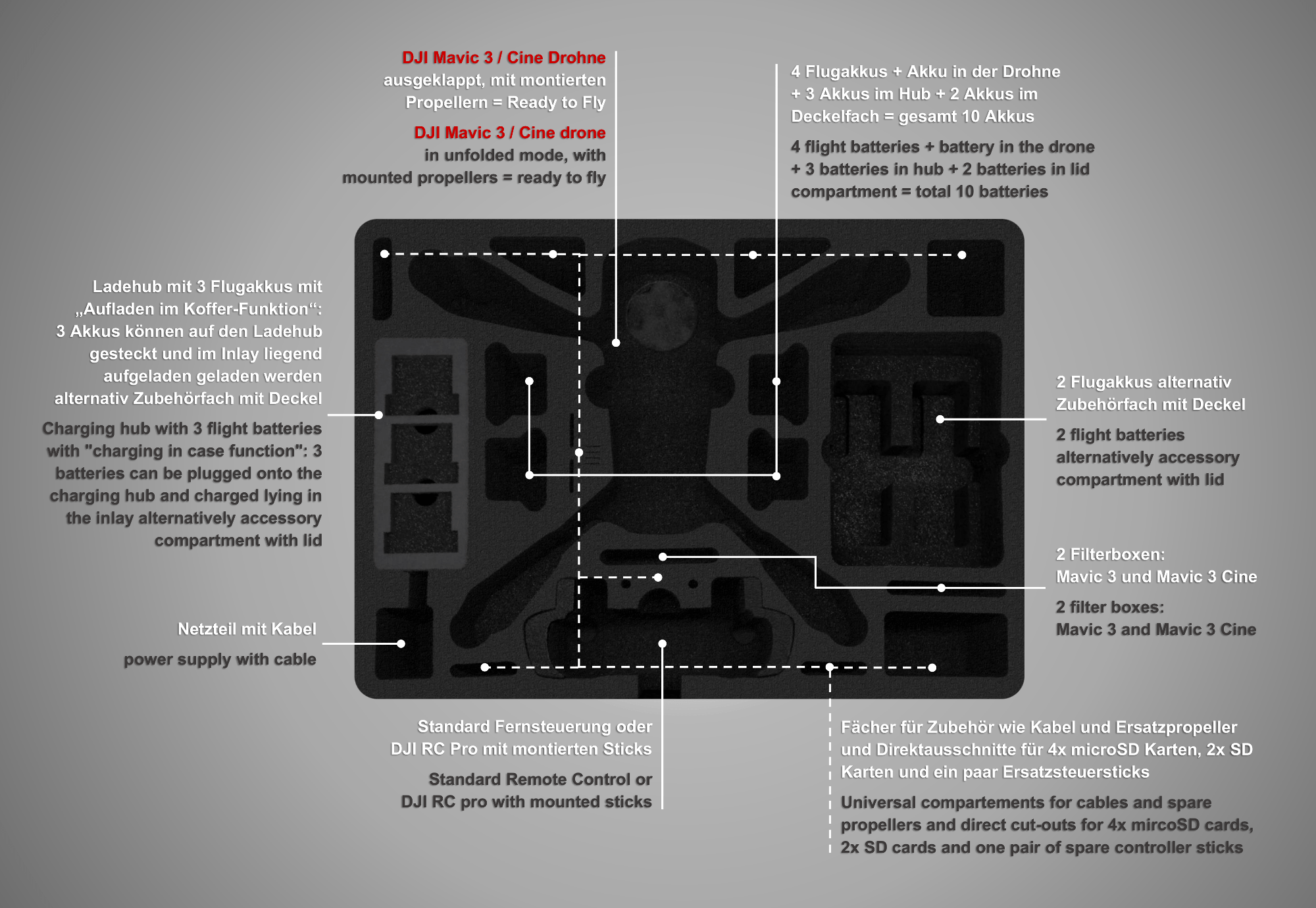 DJI Mavic 3 / Cine Drohne
ausgeklappt, mit montierten Propellern = Ready to Fly

DJI Mavic 3 / Cine drone
in unfolded mode, with mounted propellers = ready to fly

4 Flugakkus + Akku in der Drohne + 3 Akkus im Hub + 2 Akkus im Deckelfach = gesamt 10 Akkus

4 flight batteries + battery in the drone + 3 batteries in hub + 2 batteries in lid compartment = total 10 batteries

Ladehub mit 3 Flugakkus mit „Aufladen im Koffer-Funktion“: 3 Akkus können auf den Ladehub gesteckt und im Inlay liegend aufgeladen geladen werden alternativ Zubehörfach mit Deckel

Charging hub with 3 flight batteries with "charging in case function": 3 batteries can be plugged onto the charging hub and charged lying in the inlay alternatively accessory compartment with lid

2 Flugakkus alternativ Zubehörfach mit Deckel

2 flight batteries alternatively accessory compartment with lid

2 Filterboxen:
Mavic 3 und Mavic 3 Cine

2 filter boxes:
Mavic 3 and Mavic 3 Cine

Netzteil mit Kabel

power supply with cable

Standard Fernsteuerung oder DJI RC Pro mit montierten Sticks

Standard Remote Control or DJI RC pro with mounted sticks

Fächer für Zubehör wie Kabel und Ersatzpropeller und Direktausschnitte für 4x microSD Karten, 2x SD Karten und ein paar Ersatzsteuersticks

Universal compartements for cables and spare propellers and direct cut-outs for 4x mircoSD cards, 2x SD cards and one pair of spare controller sticks