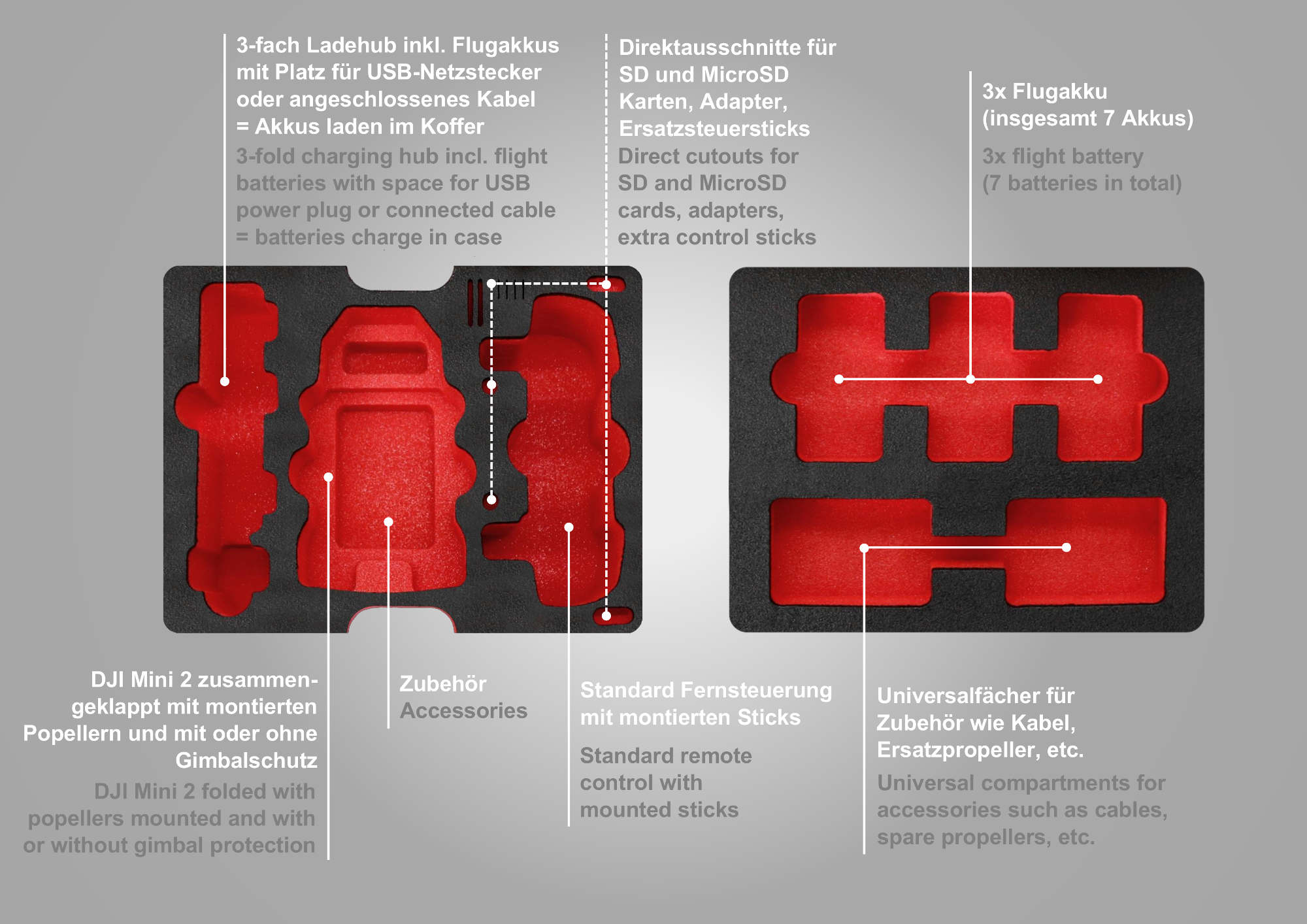 3-fach Ladehub inkl. Flugakkus mit Platz für USB-Netzstecker oder angeschlossenes Kabel = Akkus laden im Koffer

3-fold charging hub incl. flight batteries with space for USB power plug or connected cable = batteries charge in case

Direktausschnitte für SD und MicroSD Karten, Adapter, Ersatzsteuersticks

Direct cutouts for SD and MicroSD cards, adapters, extra control sticks

3x Flugakku (insgesamt 7 Akkus)

3x flight battery (7 batteries in total)

DJI Mini 2 zusammengeklappt mit montierten Popellern und mit oder ohne Gimbalschutz

DJI Mini 2 folded with popellers mounted and with or without gimbal protection

Zubehör
Accessories

Standard Fernsteuerung mit montierten Sticks

Standard remote control with mounted sticks

Universalfächer für Zubehör wie Kabel, Ersatzpropeller, etc.

Universal compartments for accessories such as cables, spare propellers, etc.