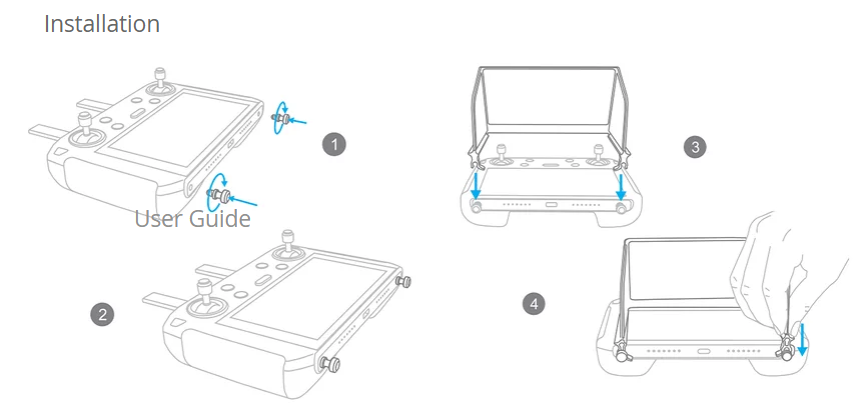 Installation

1

User Guide

2

3

4