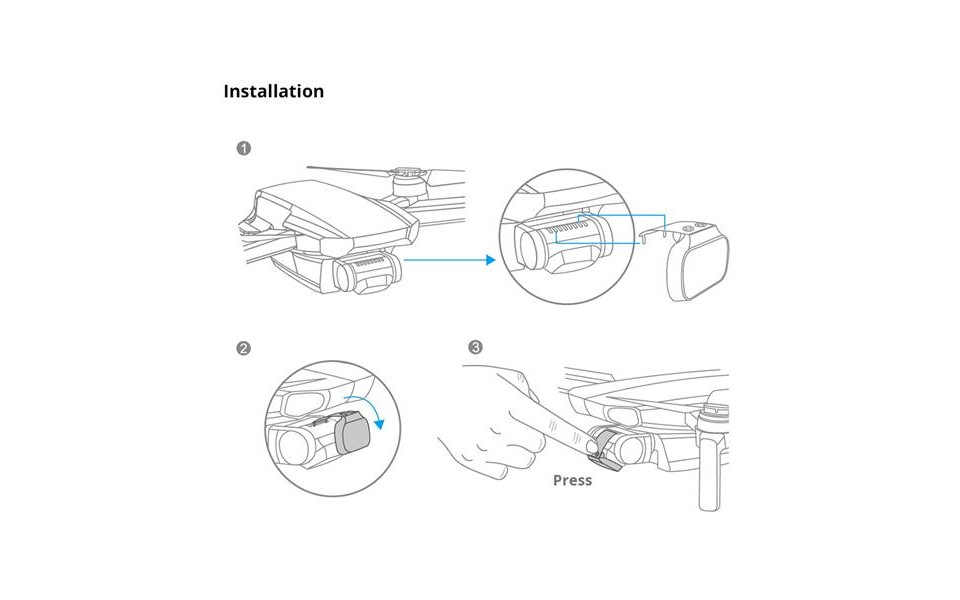 Installation

1

2

3

Press