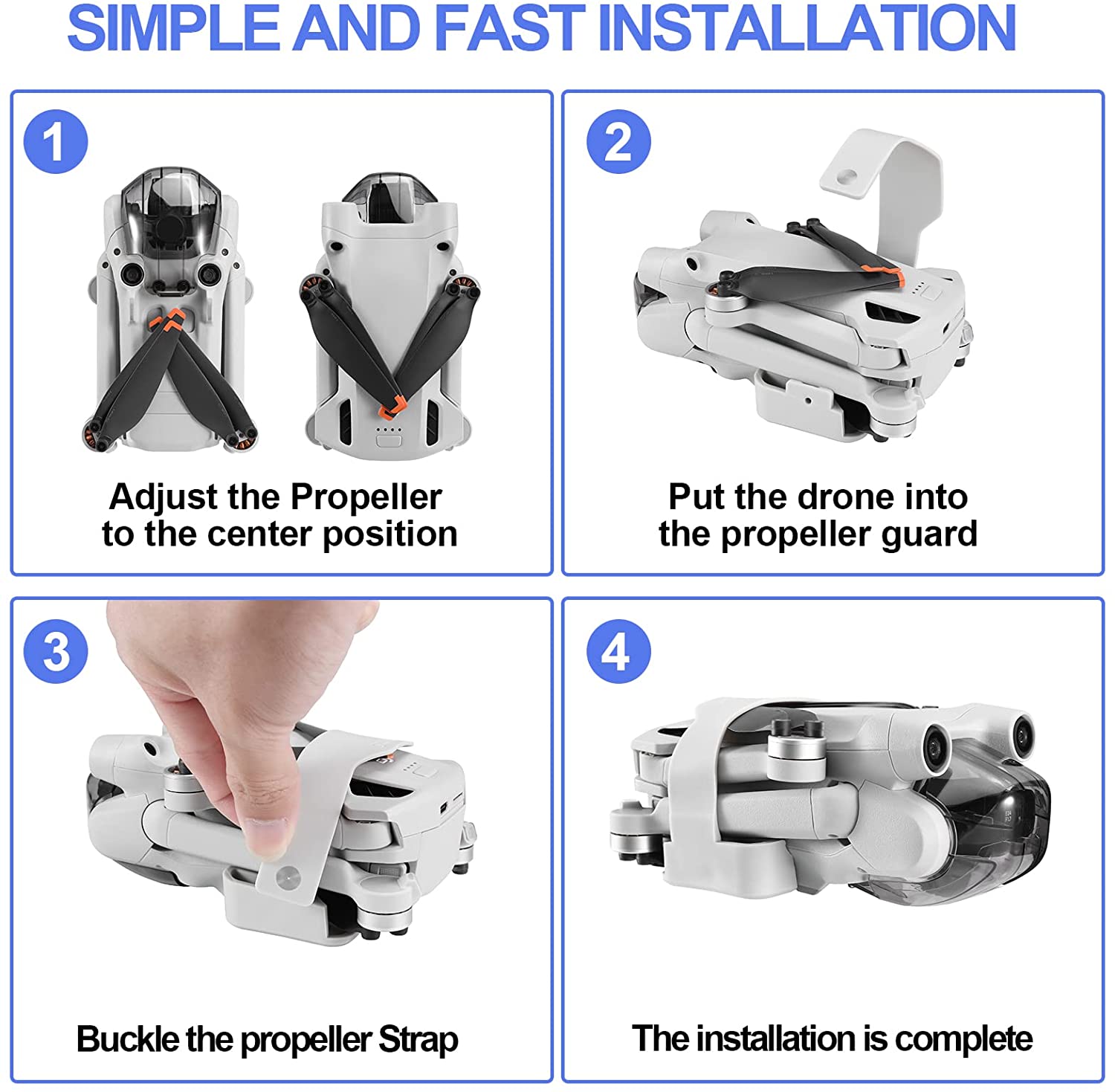 SIMPLE AND FAST INSTALLATION

1

Adjust the Propeller to the center position

2

Put the drone into the propeller guard

3

Buckle the propeller Strap

4

The installation is complete