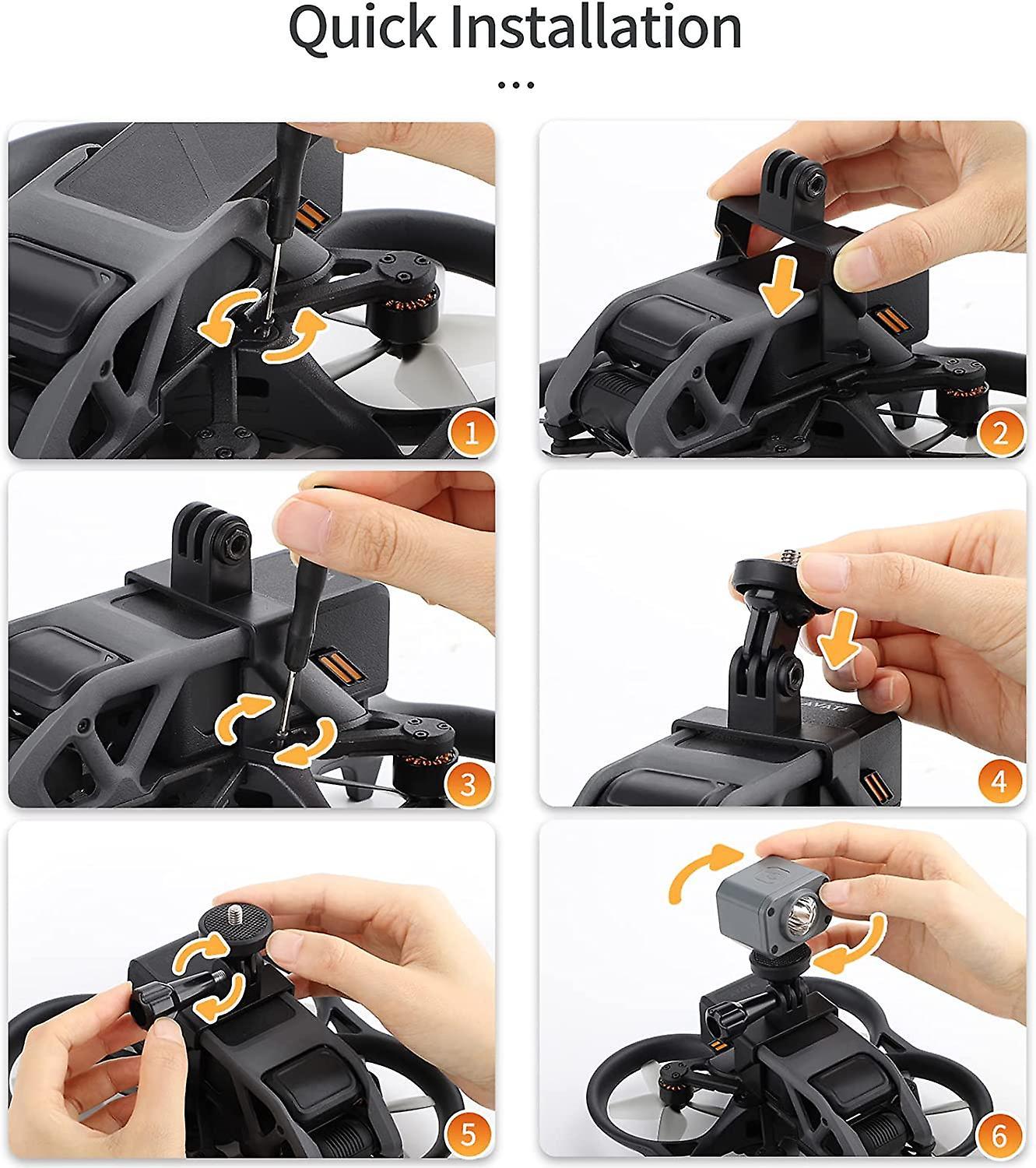 Quick Installation

...

1

2

3

4

5

6