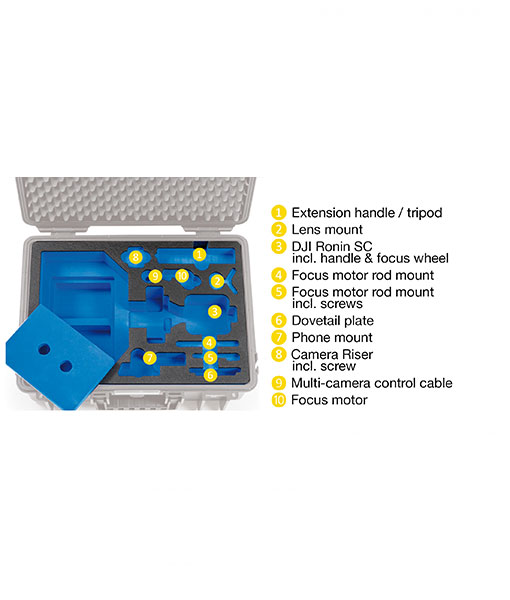 8
1
9
10
2
3
4
7
5
6

1 Extension handle / tripod
2 Lens mount
3 DJI Ronin SC incl. handle & focus wheel
4 Focus motor rod mount
5 Focus motor rod mount incl. screws
6 Dovetail plate
7 Phone mount
8 Camera Riser incl. screw
9 Multi-camera control cable
10 Focus motor