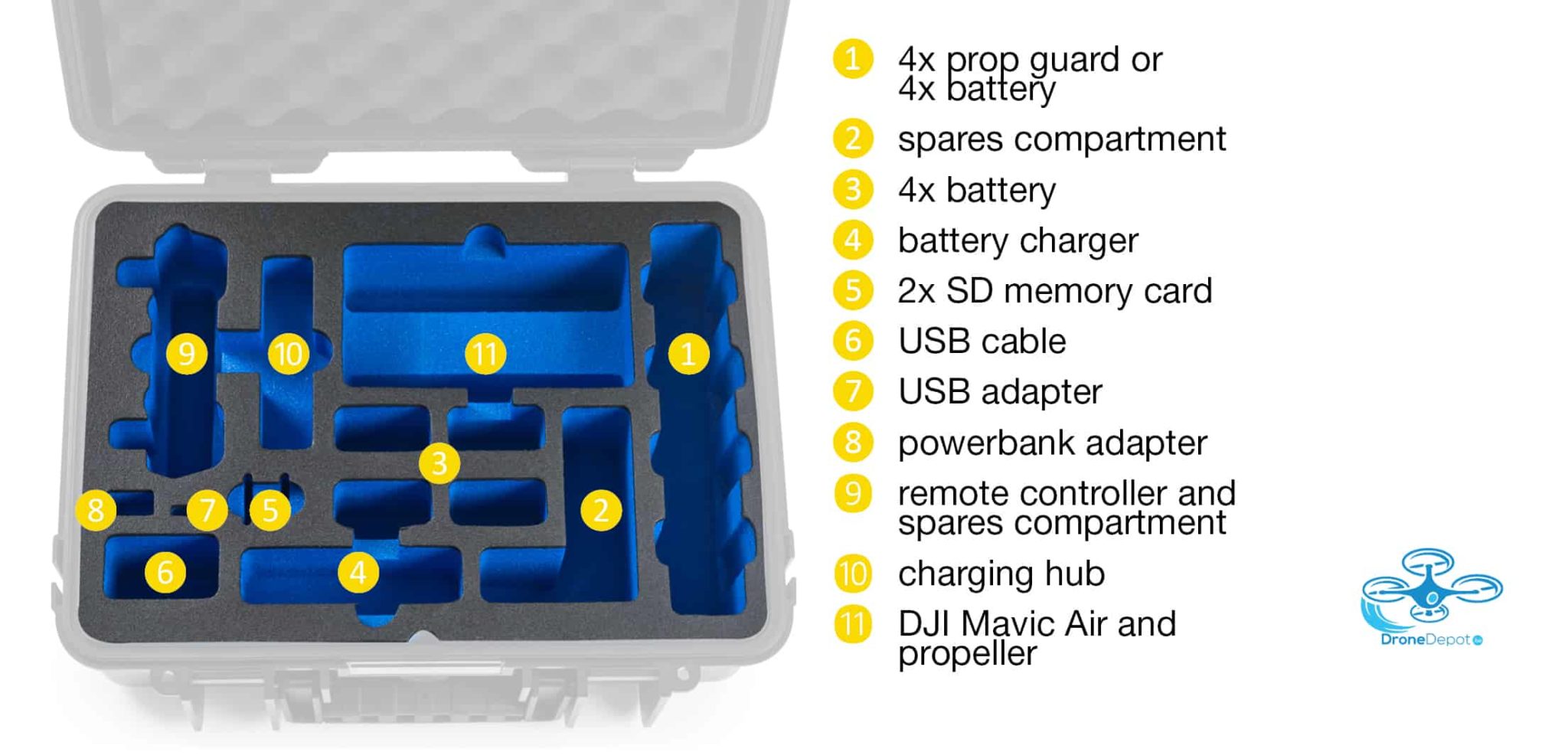 9 10 11 1

3

8 7 5 2

6 4

1 4x prop guard or 4x battery

2 spares compartment

3 4x battery

4 battery charger

5 2x SD memory card

6 USB cable

7 USB adapter

8 powerbank adapter

9 remote controller and spares compartment

10 charging hub

11 DJI Mavic Air and propeller

DroneDepot